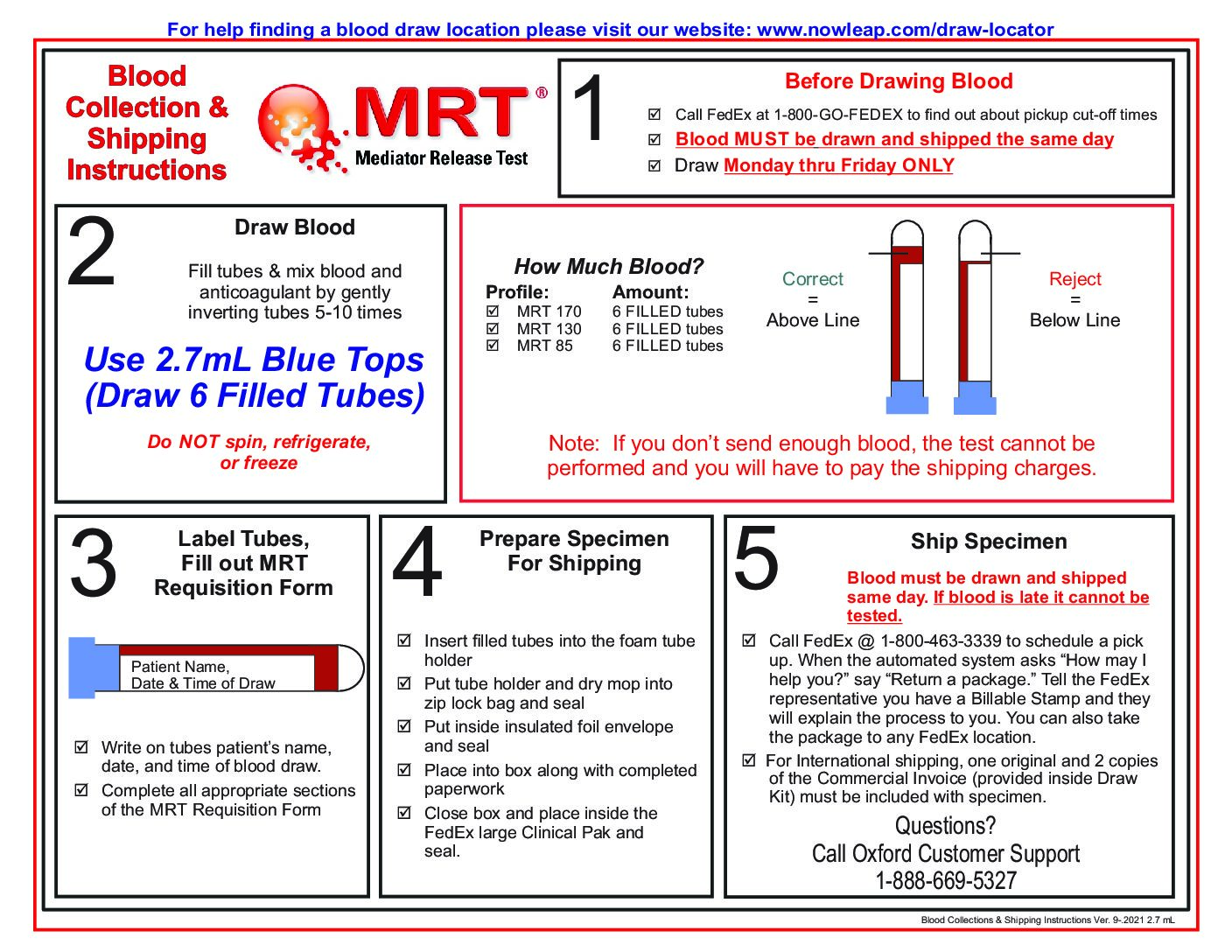 For help finding a blood draw location please visit our website: www.nowleap.com/draw-locator

Blood Collection & Shipping Instructions

MRT®
Mediator Release Test

1

Before Drawing Blood

☑ Call FedEx at 1-800-GO-FEDEX to find out about pickup cut-off times
☑ Blood MUST be drawn and shipped the same day
☑ Draw Monday thru Friday ONLY

2

Draw Blood

Fill tubes & mix blood and anticoagulant by gently inverting tubes 5-10 times

Use 2.7mL Blue Tops (Draw 6 Filled Tubes)

Do NOT spin, refrigerate, or freeze

How Much Blood?

| Profile: | Amount: |
|---|---|
| ☑ MRT 170 | 6 FILLED tubes |
| ☑ MRT 130 | 6 FILLED tubes |
| ☑ MRT 85 | 6 FILLED tubes |

Correct = Above Line

Reject = Below Line

Note: If you don't send enough blood, the test cannot be performed and you will have to pay the shipping charges.

3

Label Tubes, Fill out MRT Requisition Form

Patient Name, Date & Time of Draw

☑ Write on tubes patient's name, date, and time of blood draw.
☑ Complete all appropriate sections of the MRT Requisition Form

4

Prepare Specimen For Shipping

☑ Insert filled tubes into the foam tube holder
☑ Put tube holder and dry mop into zip lock bag and seal
☑ Put inside insulated foil envelope and seal
☑ Place into box along with completed paperwork
☑ Close box and place inside the FedEx large Clinical Pak and seal.

5

Ship Specimen

Blood must be drawn and shipped same day. If blood is late it cannot be tested.

☑ Call FedEx @ 1-800-463-3339 to schedule a pick up. When the automated system asks "How may I help you?" say "Return a package." Tell the FedEx representative you have a Billable Stamp and they will explain the process to you. You can also take the package to any FedEx location.
☑ For International shipping, one original and 2 copies of the Commercial Invoice (provided inside Draw Kit) must be included with specimen.

Questions?
Call Oxford Customer Support
1-888-669-5327

Blood Collections & Shipping Instructions Ver. 9-.2021 2.7 mL